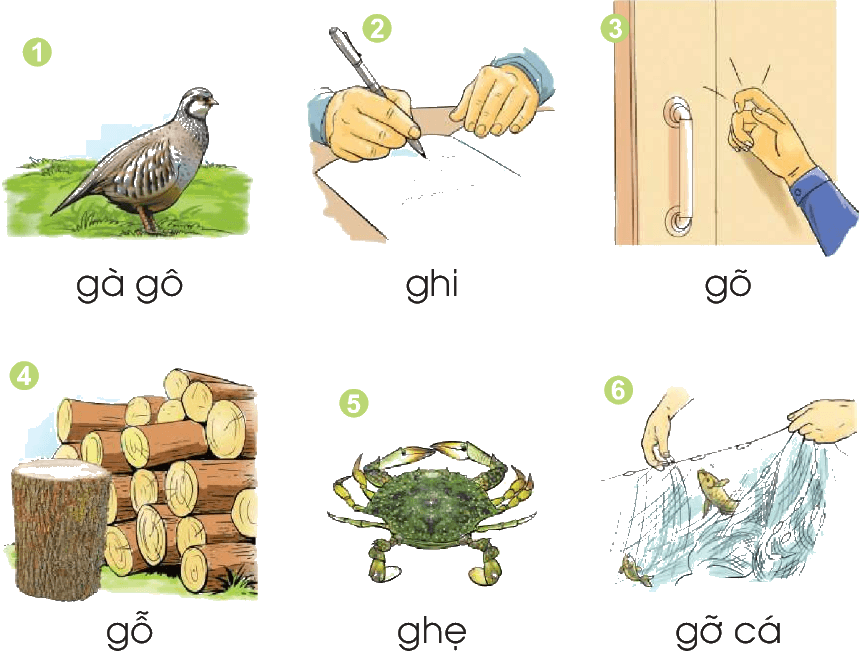 1
gà gô

2
ghi

3
gõ

4
gỗ

5
ghẹ

6
gỡ cá