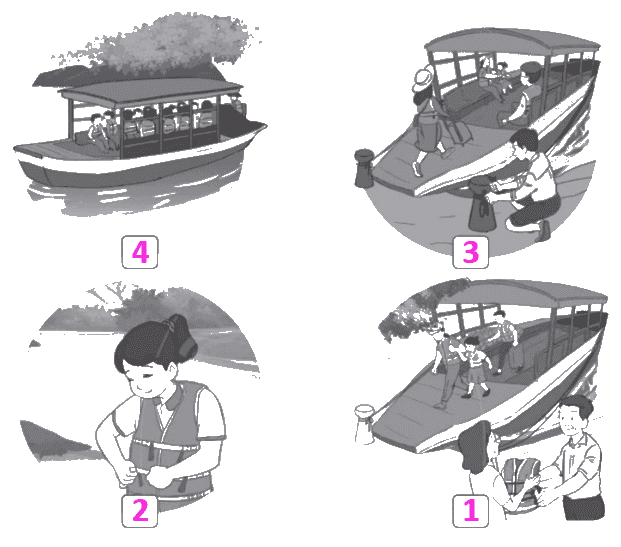 4

3

2

1