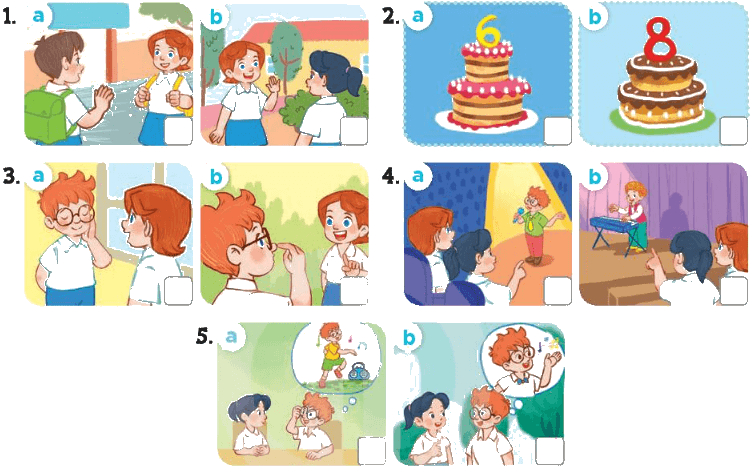 1. a b 2. a 6 b 8
3. a b 4. a b
5. a b