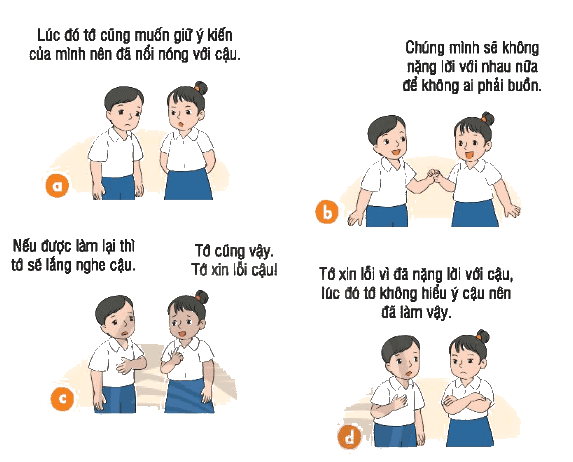 Lúc đó tớ cũng muốn giữ ý kiến của mình nên đã nổi nóng với cậu.

a

Chúng mình sẽ không nặng lời với nhau nữa để không ai phải buồn.

b

Nếu được làm lại thì tớ sẽ lắng nghe cậu.

Tớ cũng vậy. Tớ xin lỗi cậu!

c

Tớ xin lỗi vì đã nặng lời với cậu, lúc đó tớ không hiểu ý cậu nên đã làm vậy.

d