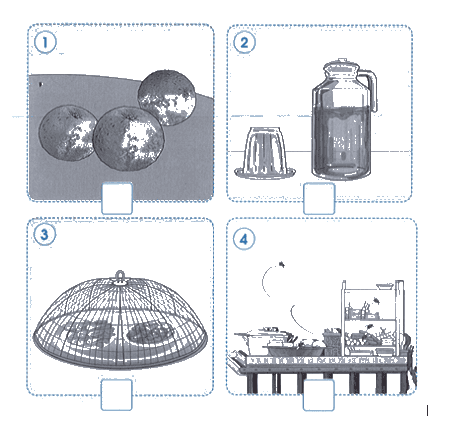 1

2

3

4