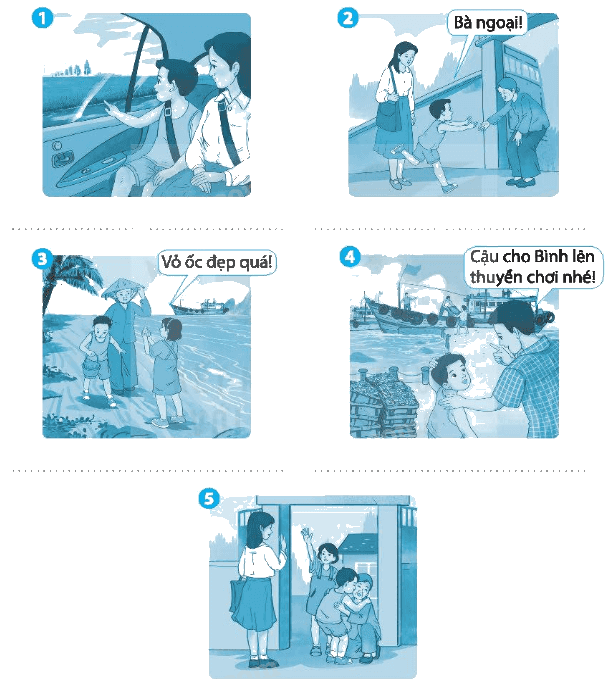 1

2

Bà ngoại!

3

Vỏ ốc đẹp quá!

4

Cậu cho Bình lên thuyền chơi nhé!

5