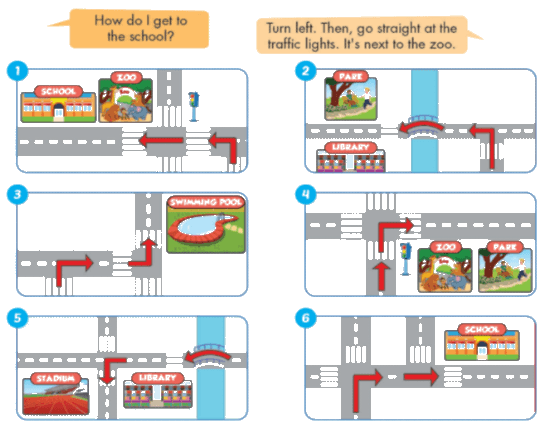 How do I get to the school?

Turn left. Then, go straight at the traffic lights. It's next to the zoo.

1
SCHOOL
ZOO

2
PARK
LIBRARY

3
SWIMMING POOL

4
ZOO
PARK

5
STADIUM
LIBRARY

6
SCHOOL