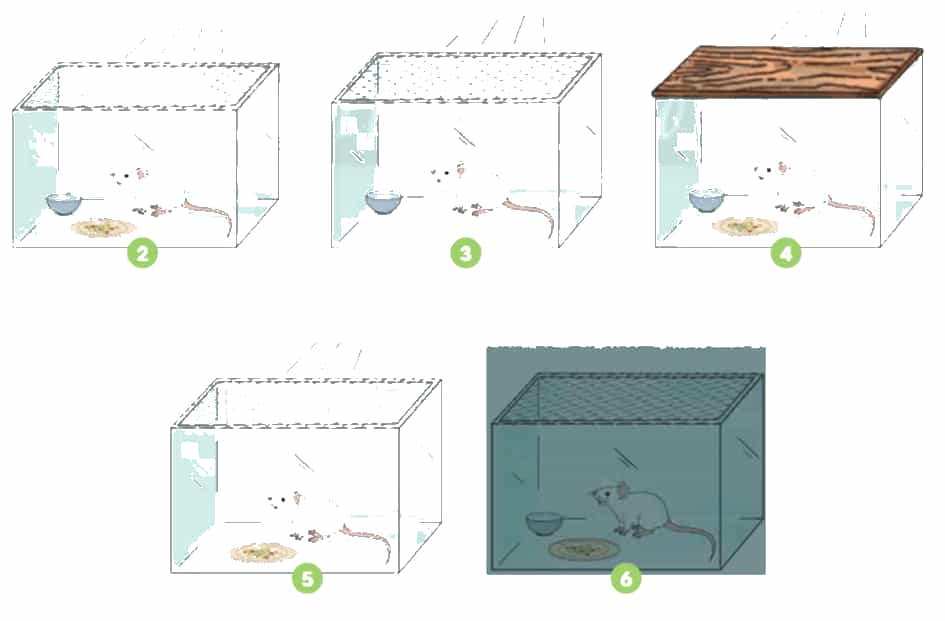 2

3

4

5

6