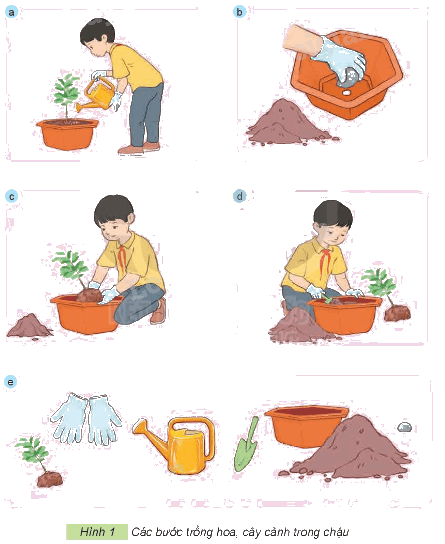 a

b

c

d

e

Hình 1 Các bước trồng hoa, cây cảnh trong chậu