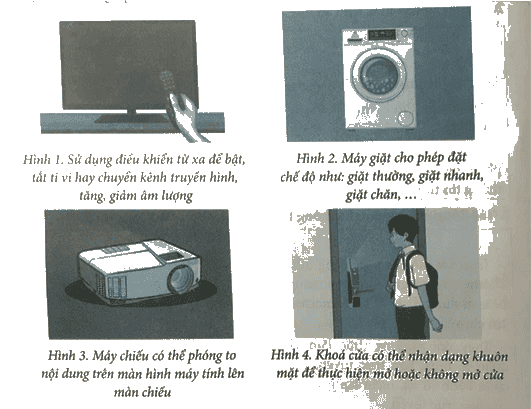 Hình 1. Sử dụng điều khiển từ xa để bật, tắt ti vi hay chuyển kênh truyền hình, tăng, giảm âm lượng

Hình 2. Máy giặt cho phép đặt chế độ như: giặt thường, giặt nhanh, giặt chăn, ...

Hình 3. Máy chiếu có thể phóng to nội dung trên màn hình máy tính lên màn chiếu

Hình 4. Khoá cửa có thể nhận dạng khuôn mặt để thực hiện mở hoặc không mở cửa