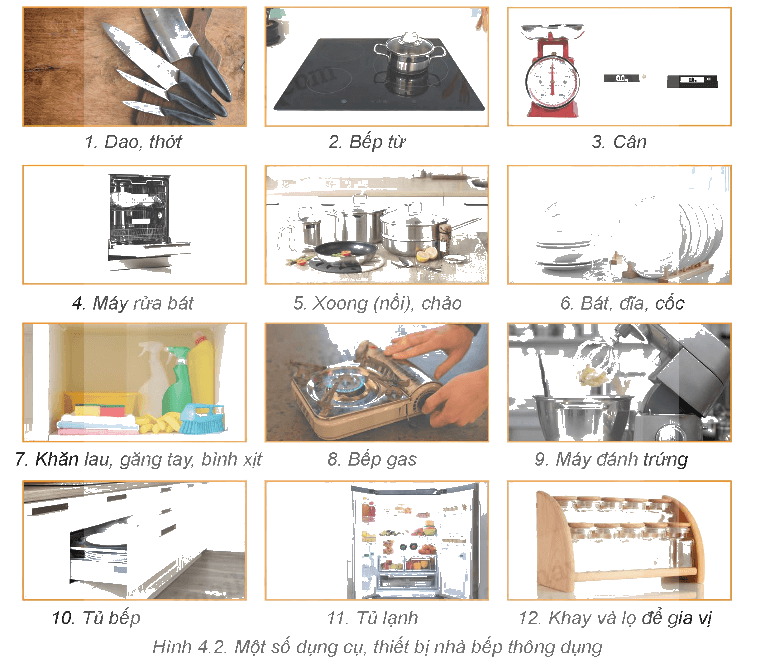 1. Dao, thớt

2. Bếp từ

3. Cân

4. Máy rửa bát

5. Xoong (nồi), chảo

6. Bát, đĩa, cốc

7. Khăn lau, găng tay, bình xịt

8. Bếp gas

9. Máy đánh trứng

10. Tủ bếp

11. Tủ lạnh

12. Khay và lọ để gia vị

Hình 4.2. Một số dụng cụ, thiết bị nhà bếp thông dụng