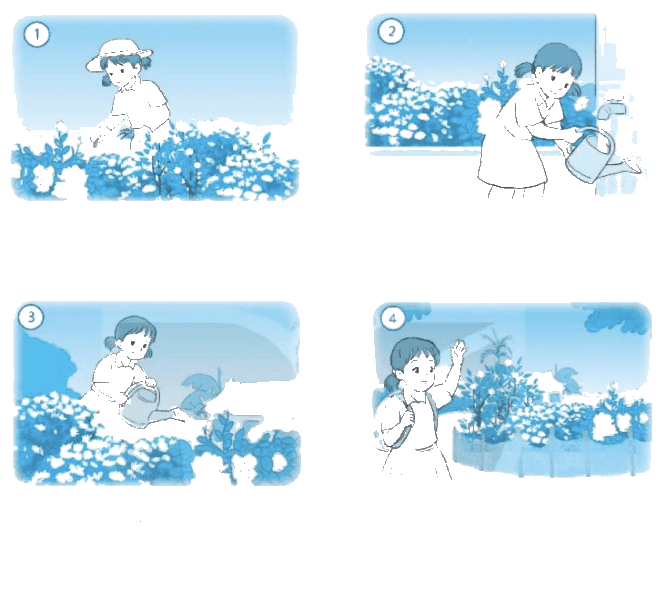 1

2

3

4