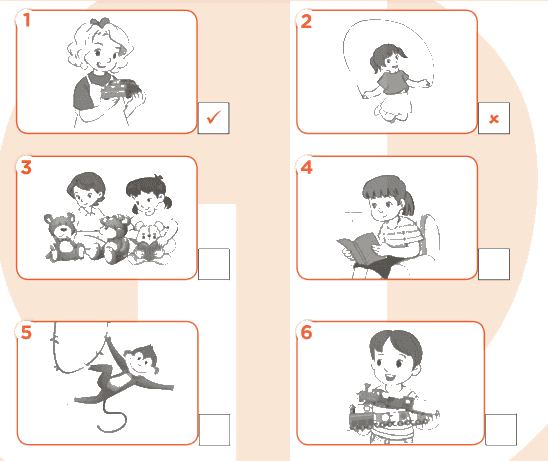 1

✓

2

×

3

4

5

6