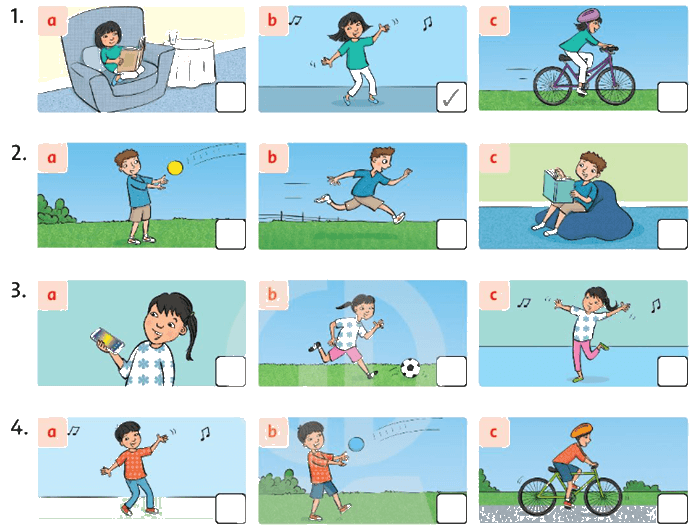 1. a b ✓ c

2. a b c

3. a b c

4. a b c